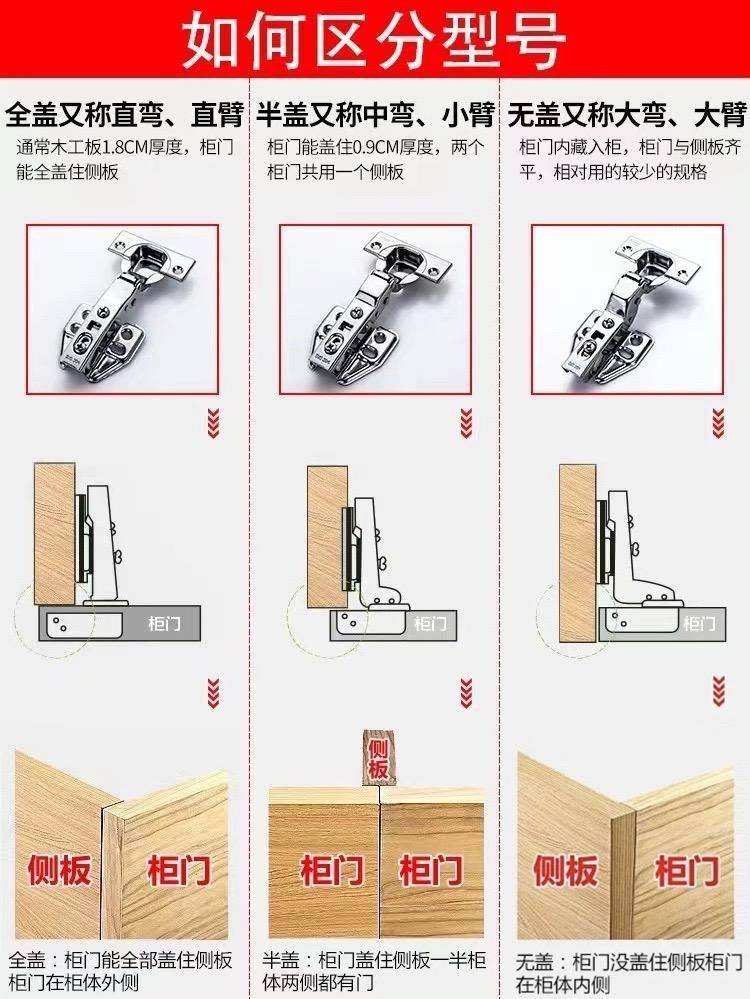 如何区分型号

全盖又称直弯、直臂
通常木工板1.8CM厚度，柜门能全盖住侧板

柜门

侧板 柜门

全盖：柜门能全部盖住侧板柜门在柜体外侧

半盖又称中弯、小臂
柜门能盖住0.9CM厚度，两个柜门共用一个侧板

柜门

侧板

柜门 柜门

半盖：柜门盖住侧板一半柜体两侧都有门

无盖又称大弯、大臂
柜门内藏入柜，柜门与侧板齐平，相对用的较少的规格

柜门

侧板 柜门

无盖：柜门没盖住侧板柜门在柜体内侧